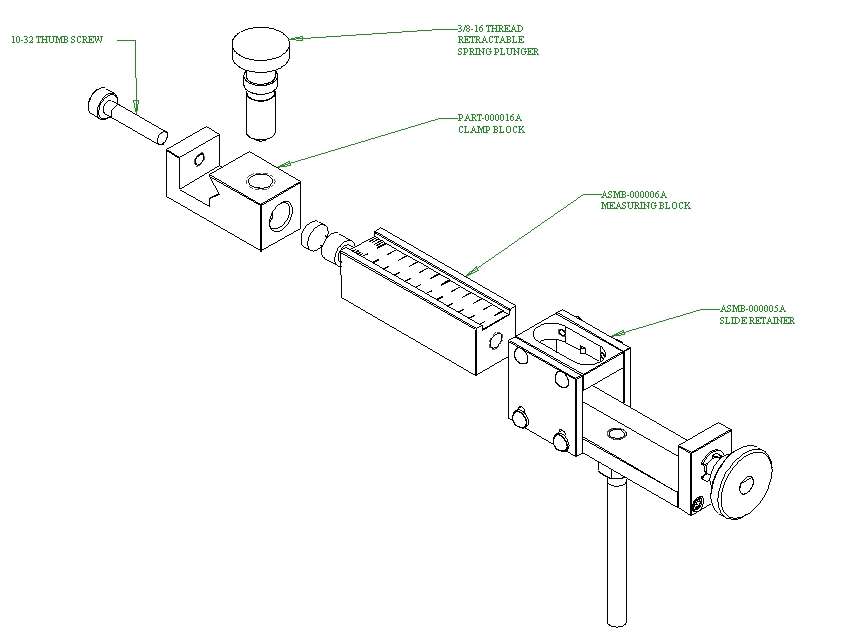 10-32 THUMB SCREW

3/8-16 THREAD
RETRACTABLE
SPRING PLUNGER

PART-000016A
CLAMP BLOCK

ASMB-000006A
MEASURING BLOCK

ASMB-000005A
SLIDE RETAINER